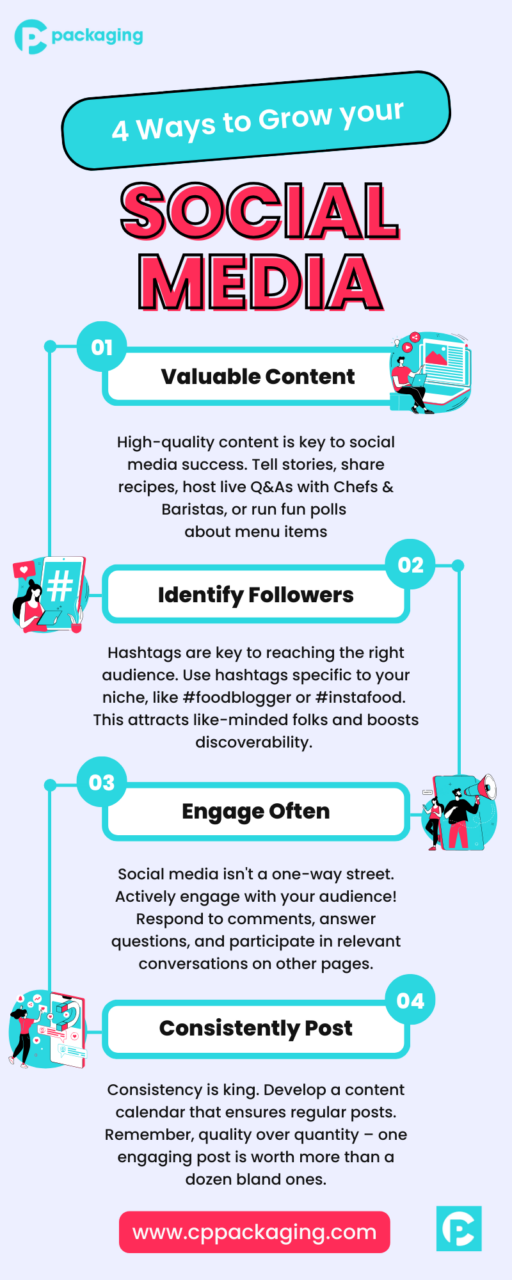 packaging

4 Ways to Grow your

SOCIAL MEDIA

01

Valuable Content

High-quality content is key to social media success. Tell stories, share recipes, host live Q&As with Chefs & Baristas, or run fun polls about menu items

02

Identify Followers

Hashtags are key to reaching the right audience. Use hashtags specific to your niche, like #foodblogger or #instafood. This attracts like-minded folks and boosts discoverability.

03

Engage Often

Social media isn't a one-way street. Actively engage with your audience! Respond to comments, answer questions, and participate in relevant conversations on other pages.

04

Consistently Post

Consistency is king. Develop a content calendar that ensures regular posts. Remember, quality over quantity – one engaging post is worth more than a dozen bland ones.

www.cppackaging.com